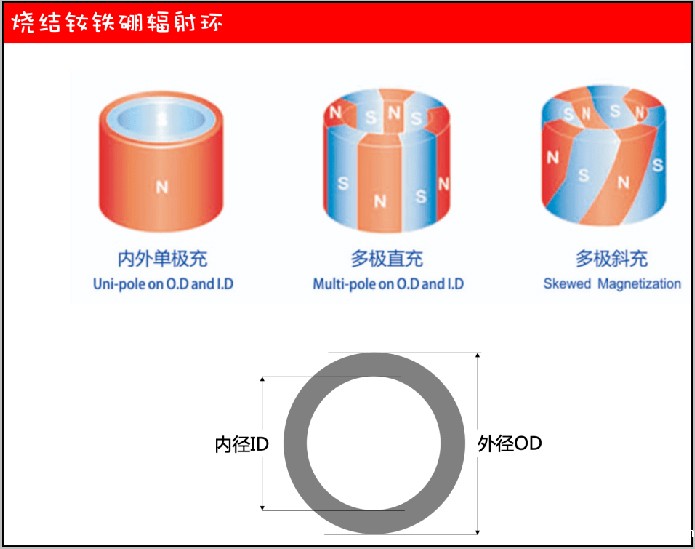 烧结钕铁硼辐射环

S
N

内外单极充
Uni-pole on O.D and I.D

N S N S
S N S N

多极直充
Multi-pole on O.D and I.D

S N S N
N S N S

多极斜充
Skewed Magnetization

内径ID

外径OD