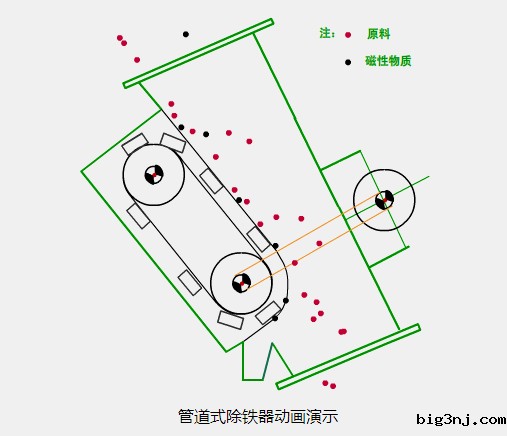 注： 原料

磁性物质

管道式除铁器动画演示

big3nj.com